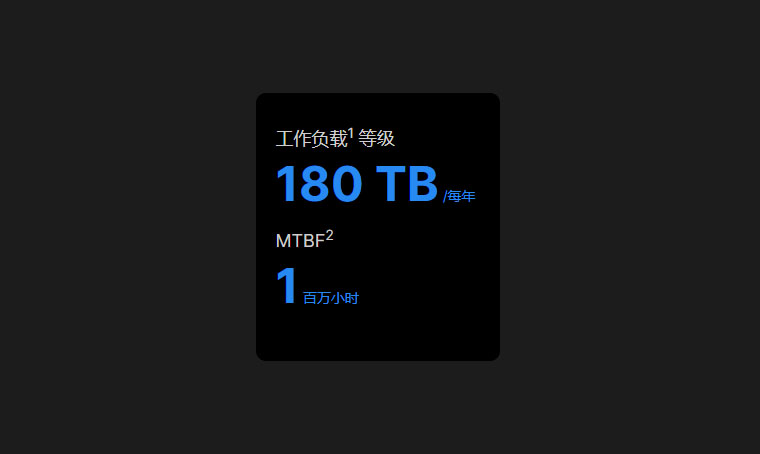 工作负载$^1$ 等级

180 TB /每年

MTBF$^2$

1 百万小时