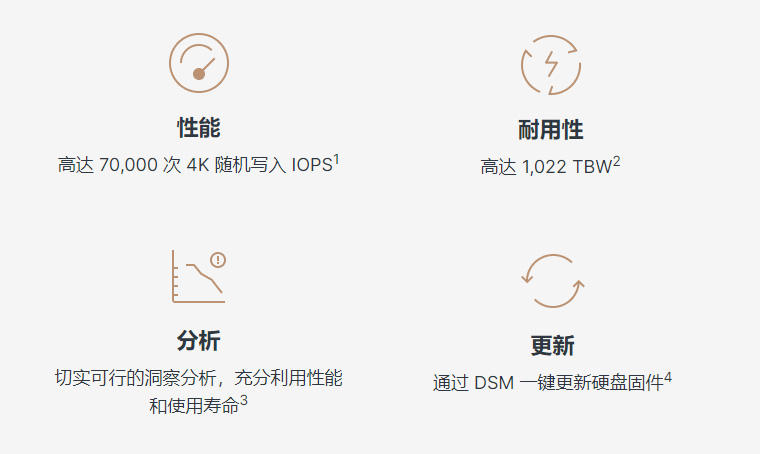 性能

高达70,000次4K随机写入IOPS$^{1}$

耐用性

高达1,022 TBW$^{2}$

分析

切实可行的洞察分析，充分利用性能和使用寿命$^{3}$

更新

通过DSM一键更新硬盘固件$^{4}$